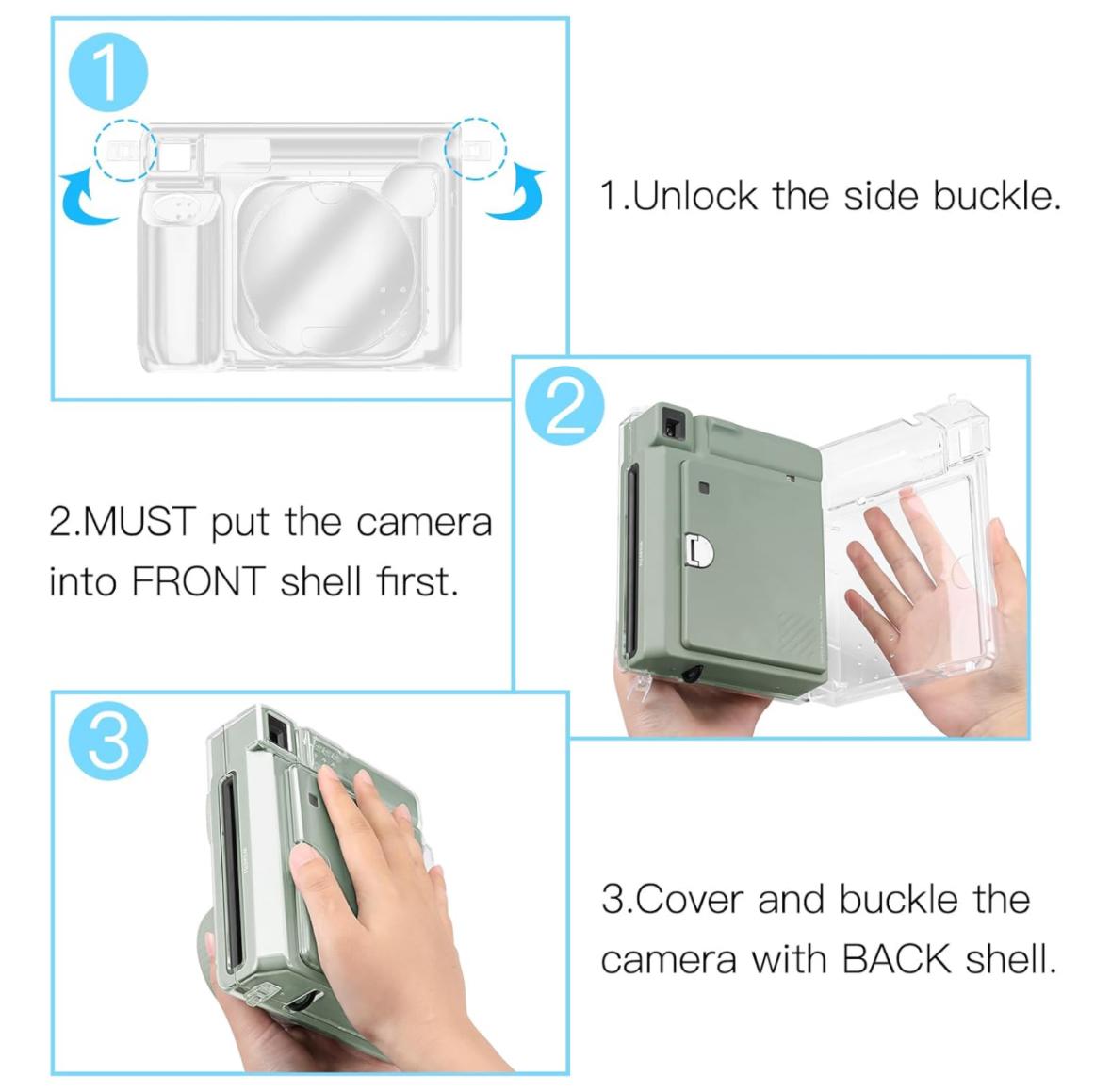 1

1.Unlock the side buckle.

2

2.MUST put the camera into FRONT shell first.

3

3.Cover and buckle the camera with BACK shell.